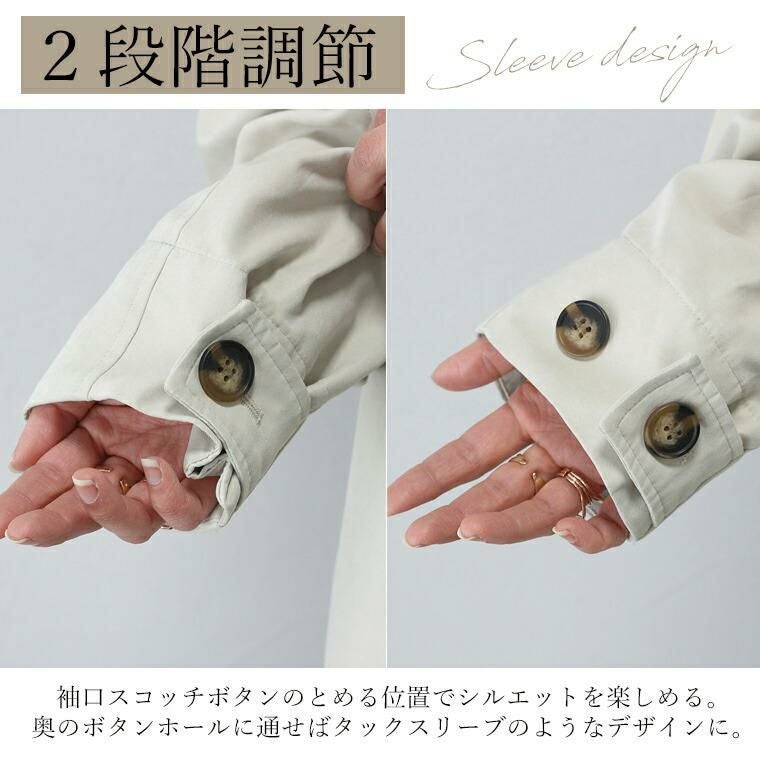 2 段階調節

Sleeve design

袖口スコッチボタンのとめる位置でシルエットを楽しめる。
奥のボタンホールに通せばタックスリーブのようなデザインに。